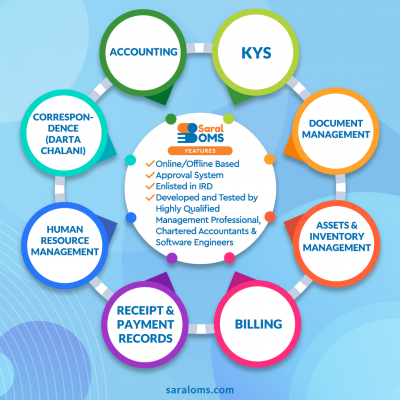 ACCOUNTING

KYS

DOCUMENT MANAGEMENT

ASSETS & INVENTORY MANAGEMENT

BILLING

RECEIPT & PAYMENT RECORDS

HUMAN RESOURCE MANAGEMENT

CORRESPONDENCE (DARTA CHALANI)

Saral OMS

FEATURES

Online/Offline Based
Approval System
Enlisted in IRD
Developed and Tested by Highly Qualified Management Professional, Chartered Accountants & Software Engineers

saraloms.com